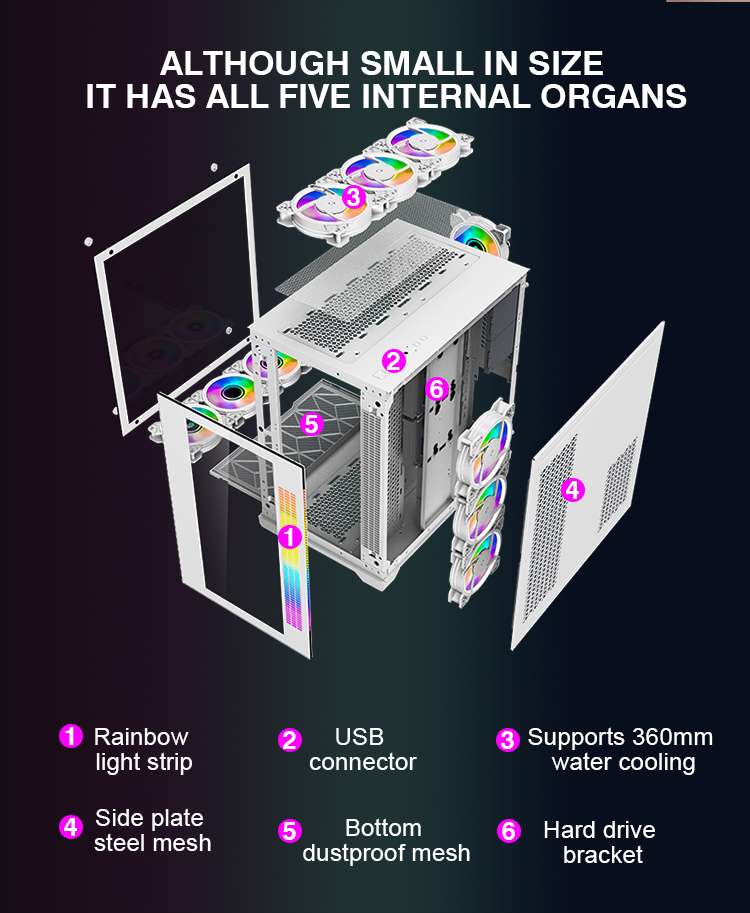 ALTHOUGH SMALL IN SIZE
IT HAS ALL FIVE INTERNAL ORGANS

3

2

6

5

4

1

1 Rainbow light strip

2 USB connector

3 Supports 360mm water cooling

4 Side plate steel mesh

5 Bottom dustproof mesh

6 Hard drive bracket