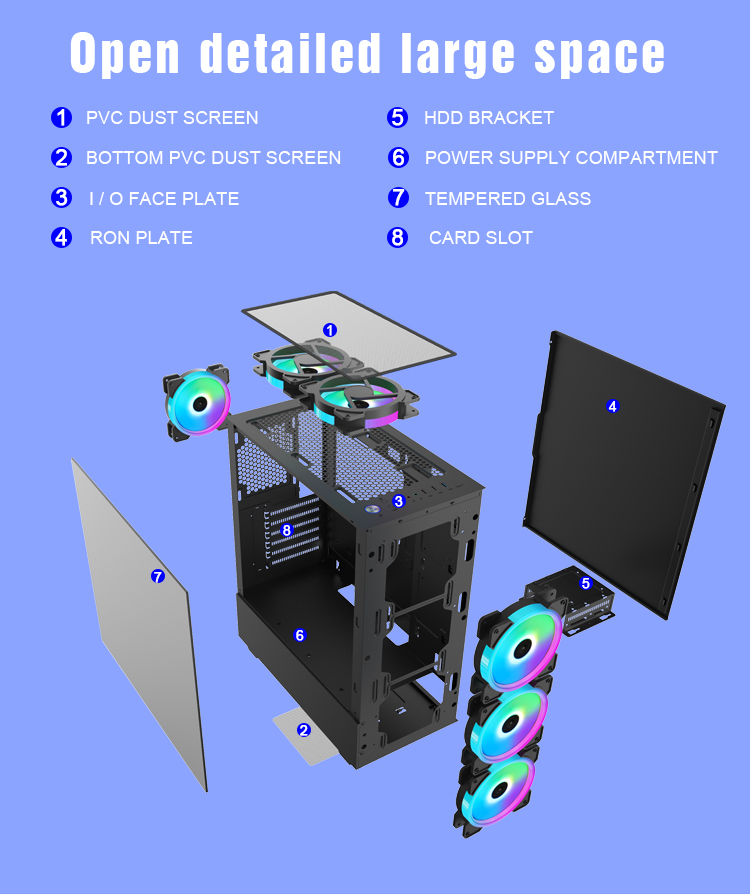 Open detailed large space

1 PVC DUST SCREEN
2 BOTTOM PVC DUST SCREEN
3 I / O FACE PLATE
4 RON PLATE

5 HDD BRACKET
6 POWER SUPPLY COMPARTMENT
7 TEMPERED GLASS
8 CARD SLOT

1
4
3
8
7
5
6
2