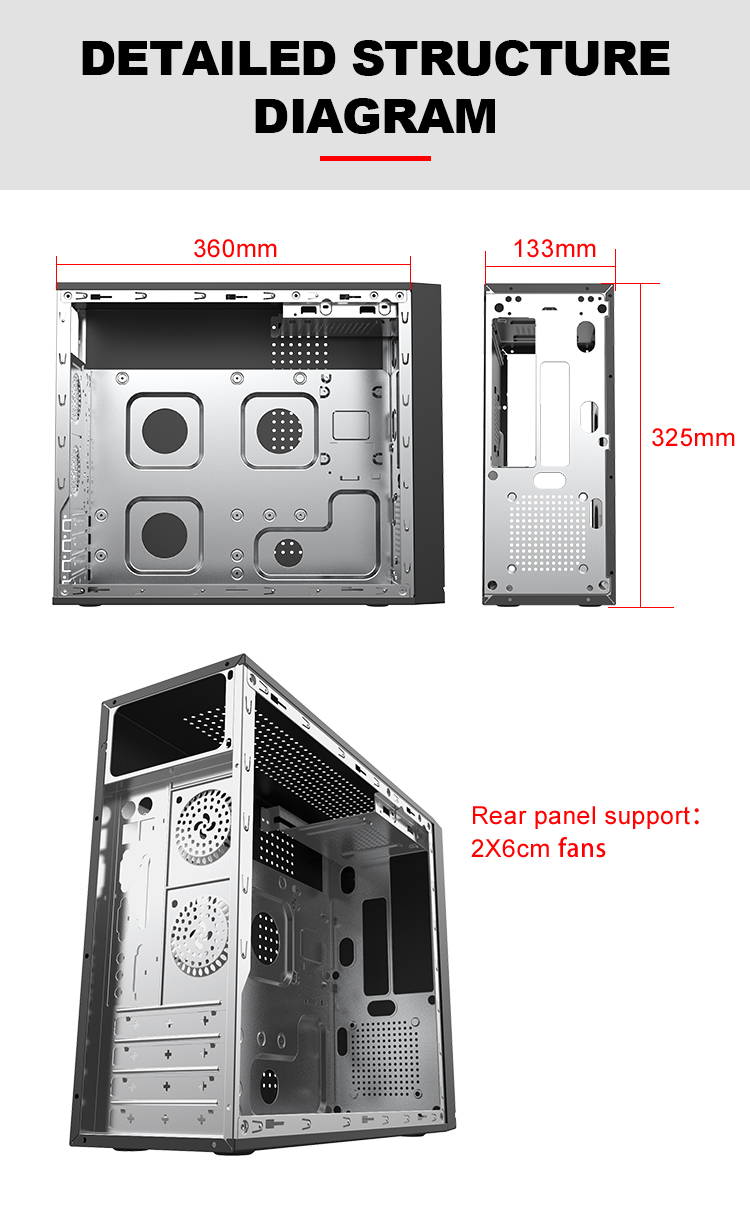 DETAILED STRUCTURE DIAGRAM

360mm

133mm

325mm

Rear panel support：
2X6cm fans