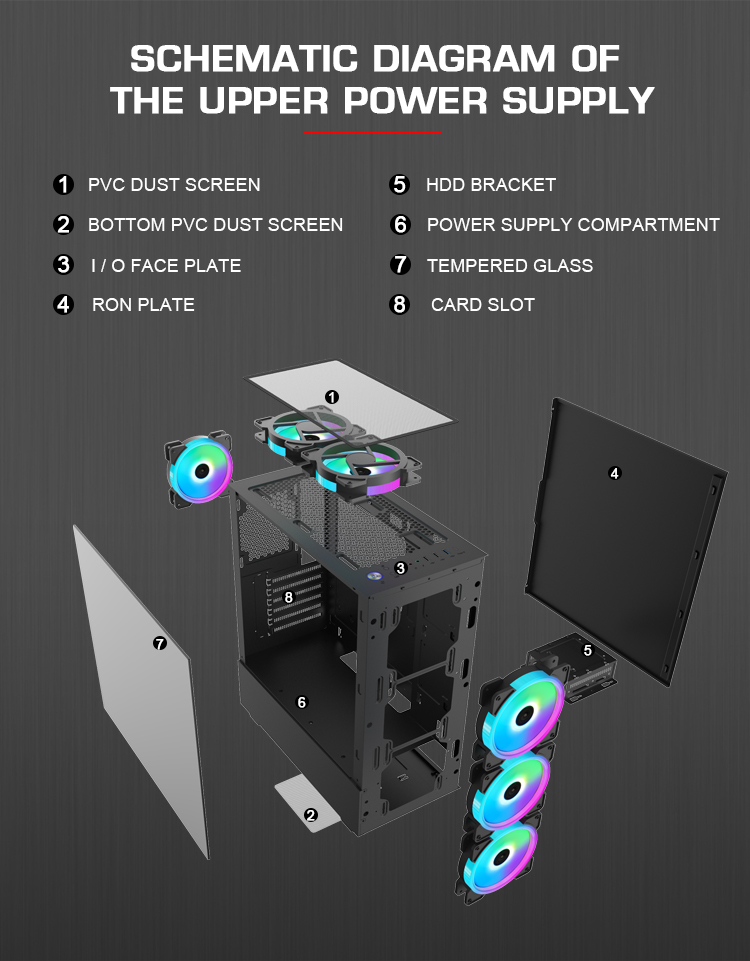 SCHEMATIC DIAGRAM OF THE UPPER POWER SUPPLY

1 PVC DUST SCREEN
2 BOTTOM PVC DUST SCREEN
3 I / O FACE PLATE
4 RON PLATE

5 HDD BRACKET
6 POWER SUPPLY COMPARTMENT
7 TEMPERED GLASS
8 CARD SLOT

1
4
3
8
5
7
6
2