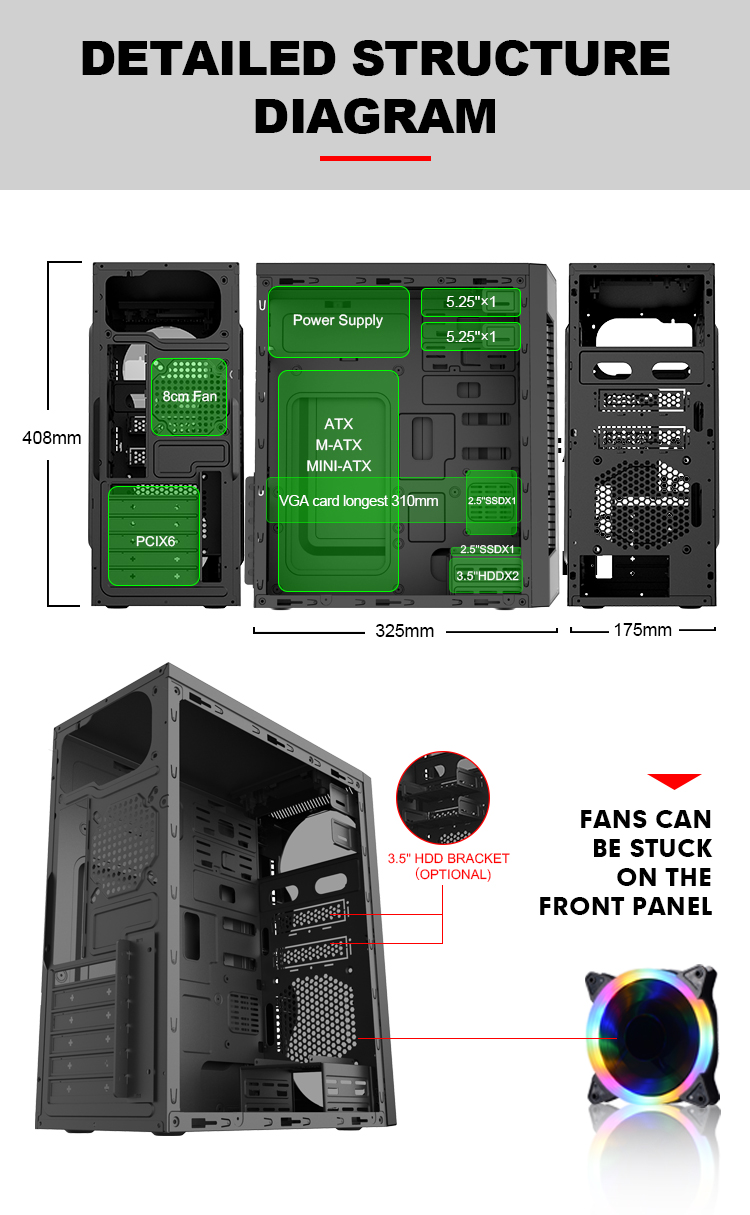 DETAILED STRUCTURE DIAGRAM

408mm

8cm Fan

PCIX6

Power Supply

5.25"×1

5.25"×1

ATX
M-ATX
MINI-ATX

VGA card longest 310mm

2.5"SSDX1

2.5"SSDX1

3.5"HDDX2

325mm

175mm

3.5" HDD BRACKET
(OPTIONAL)

FANS CAN BE STUCK ON THE FRONT PANEL